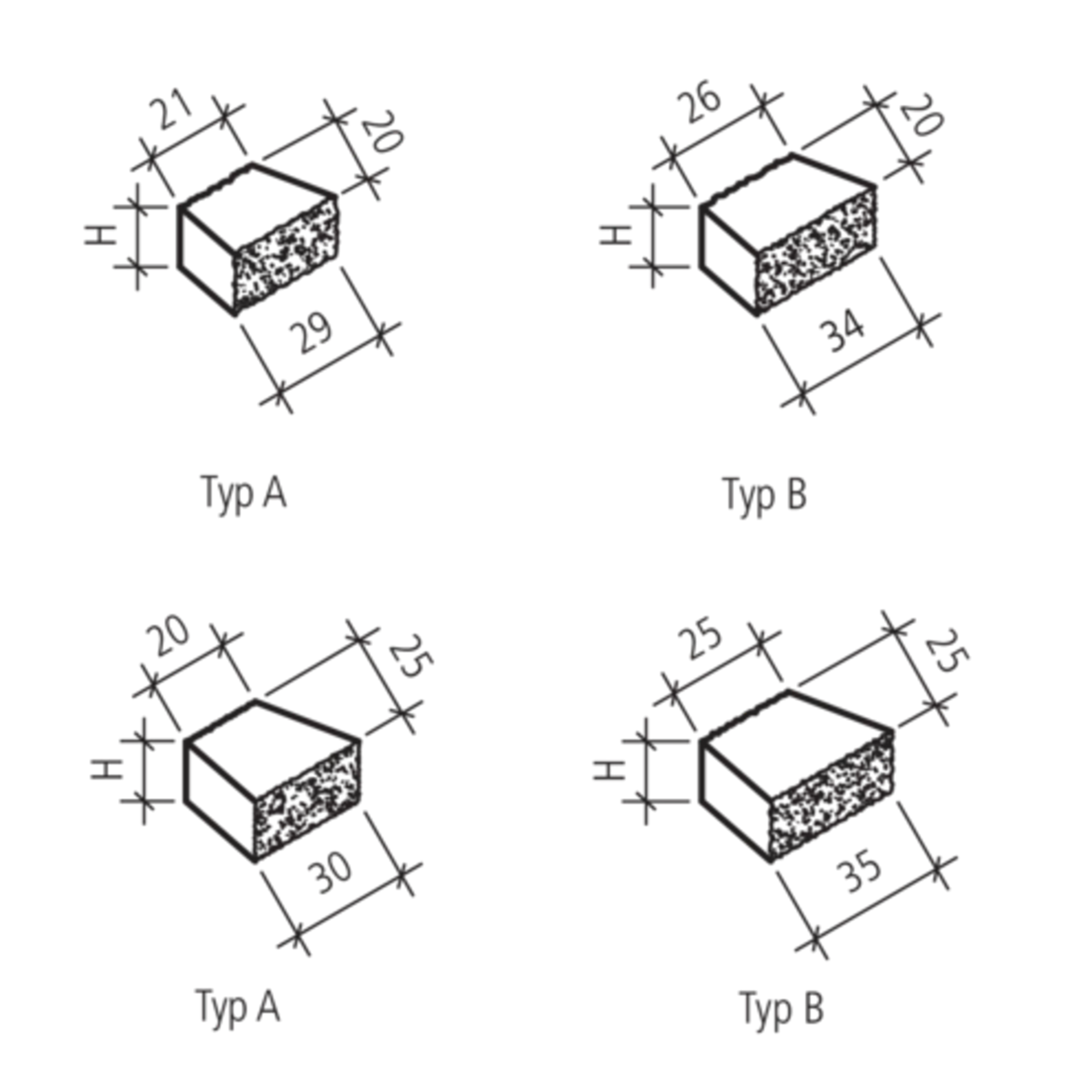 21
20
H
29

Typ A

26
20
H
34

Typ B

20
25
H
30

Typ A

25
25
H
35

Typ B