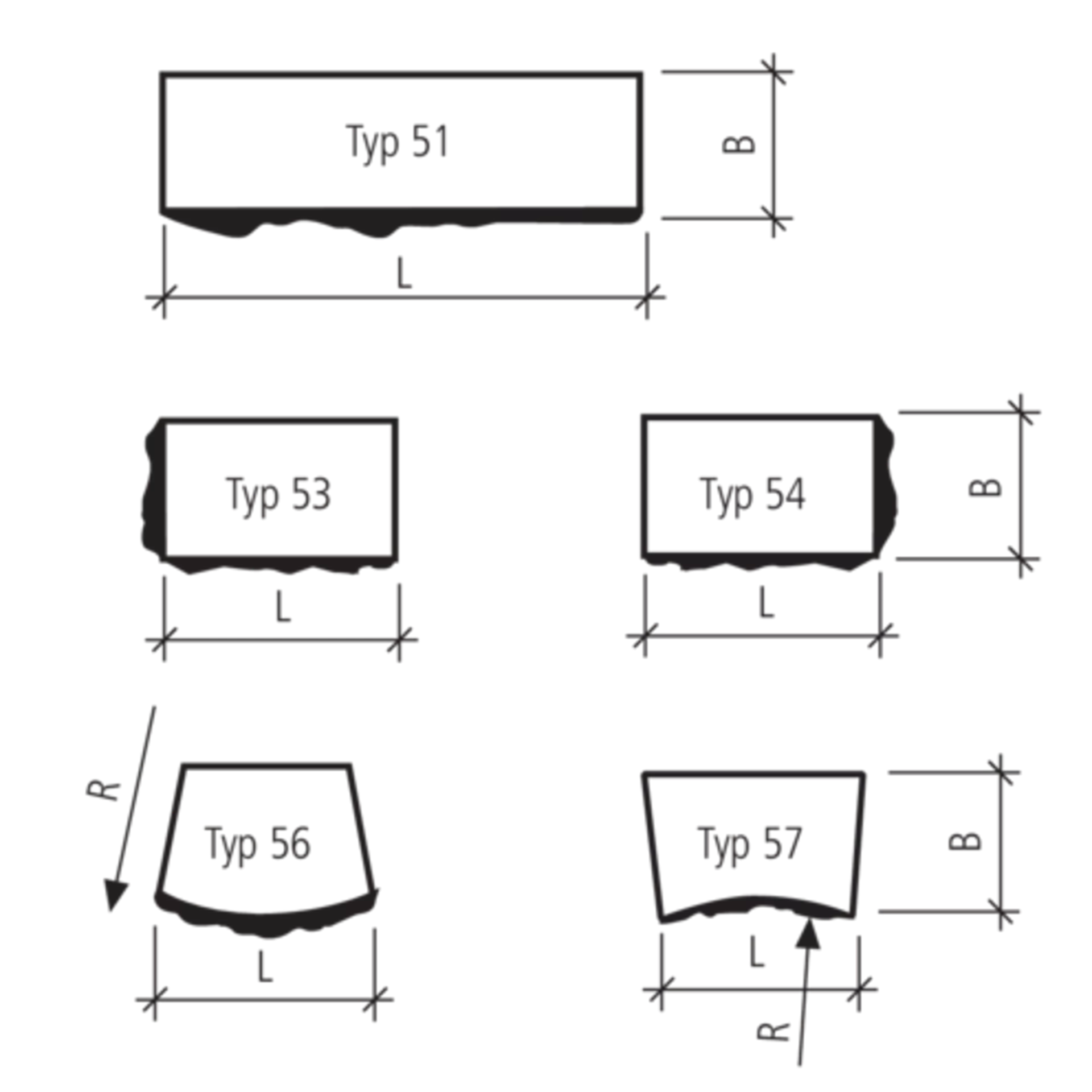 Typ 51
B
L

Typ 53
L

Typ 54
B
L

R
Typ 56
L

Typ 57
B
L
R