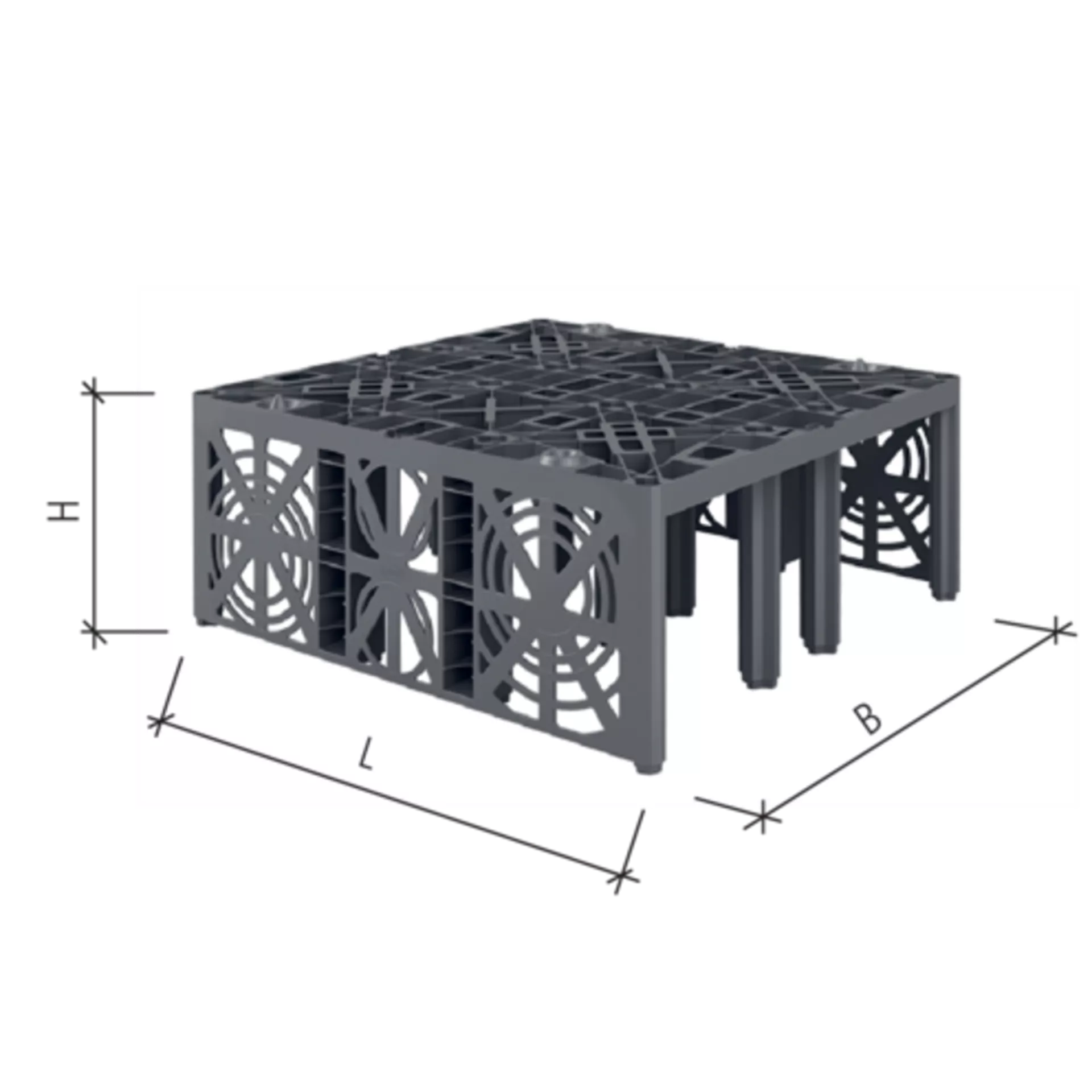 H
L
B