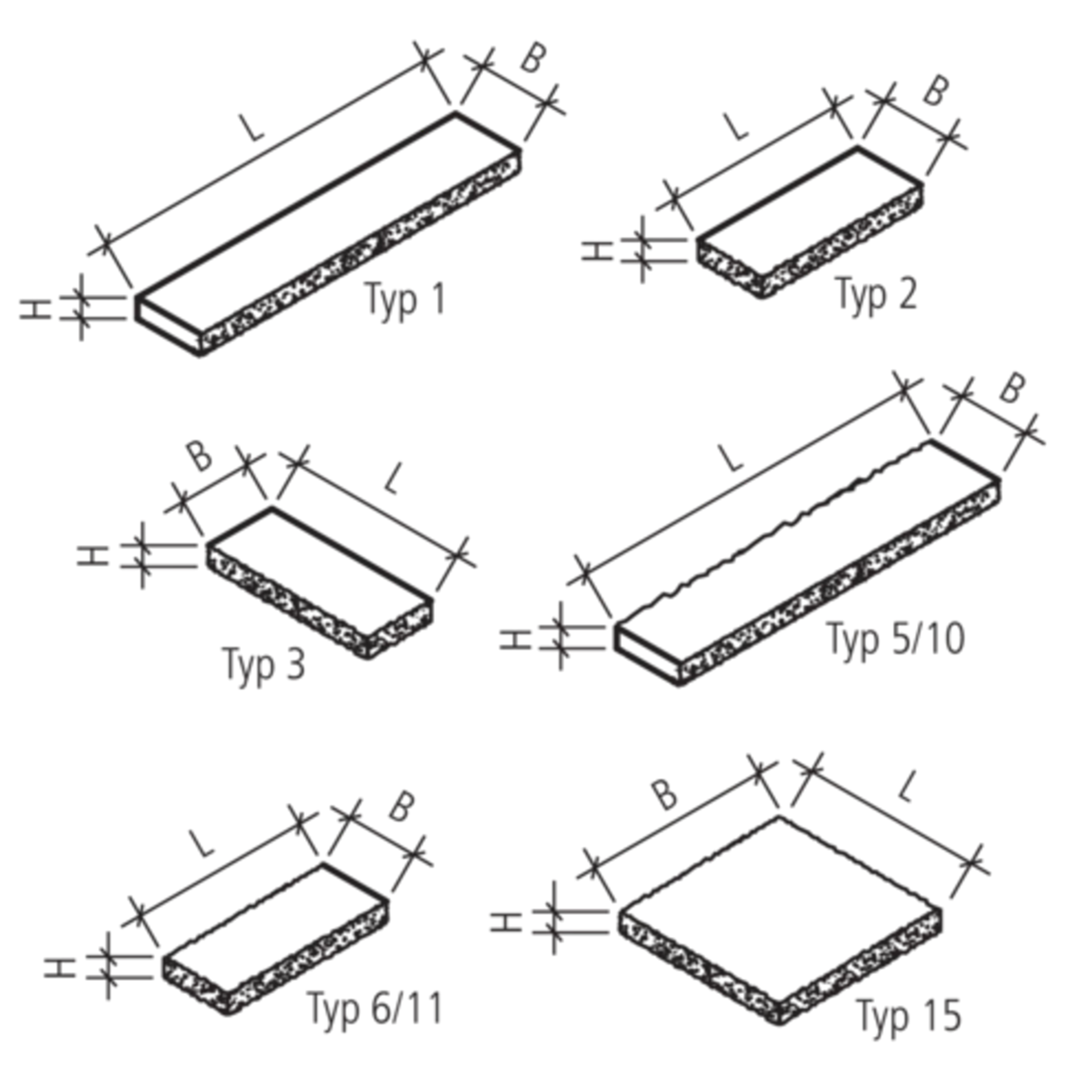 L
B
H
Typ 1

L
B
H
Typ 2

B
L
H
Typ 3

L
B
H
Typ 5/10

L
B
H
Typ 6/11

B
L
H
Typ 15