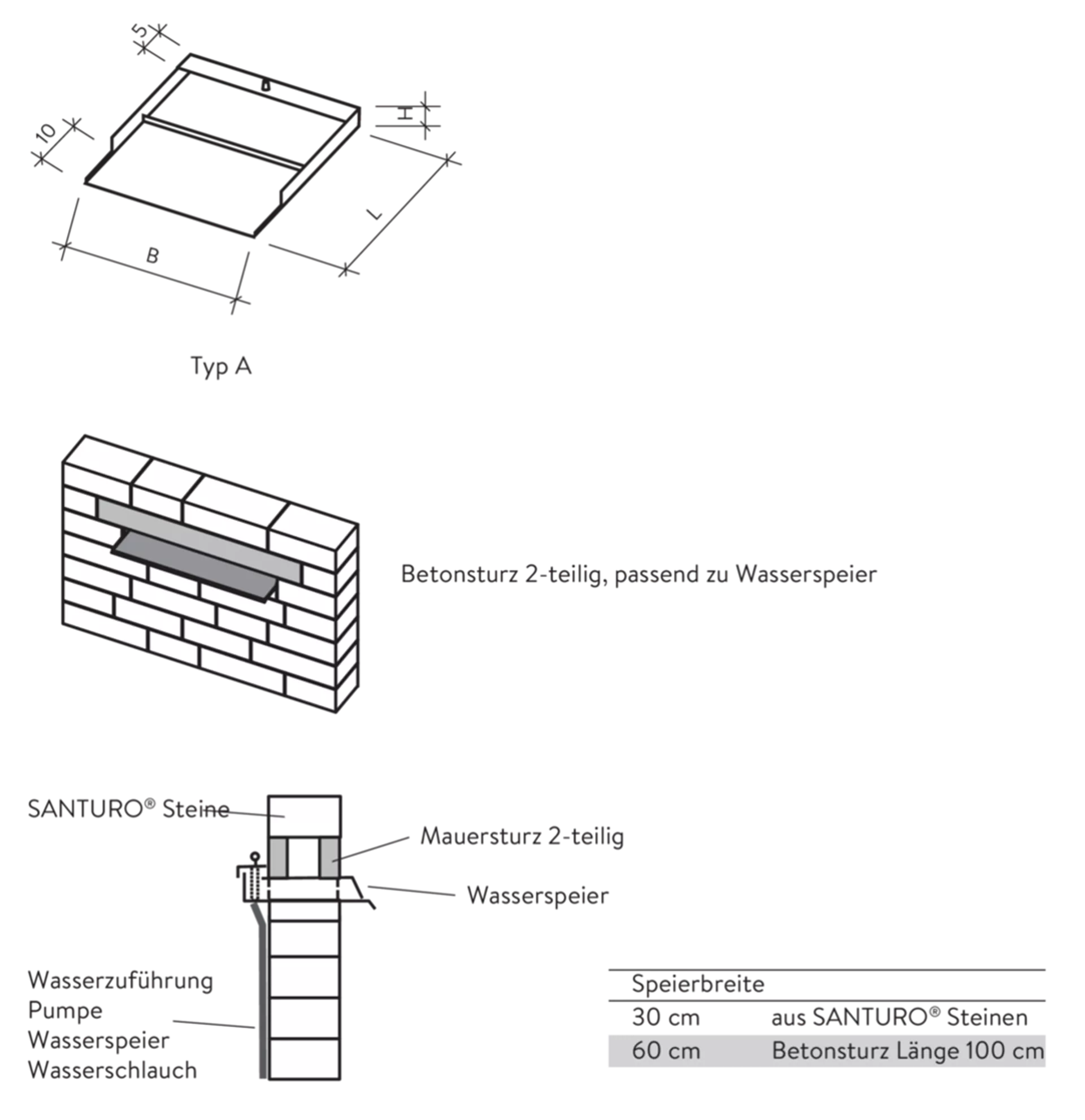 5

10

H

L

B

Typ A

Betonsturz 2-teilig, passend zu Wasserspeier

SANTURO® Steine

Mauersturz 2-teilig

Wasserspeier

Wasserzuführung
Pumpe
Wasserspeier
Wasserschlauch

| Speierbreite | |
|---|---|
| 30 cm | aus SANTURO® Steinen |
| 60 cm | Betonsturz Länge 100 cm |