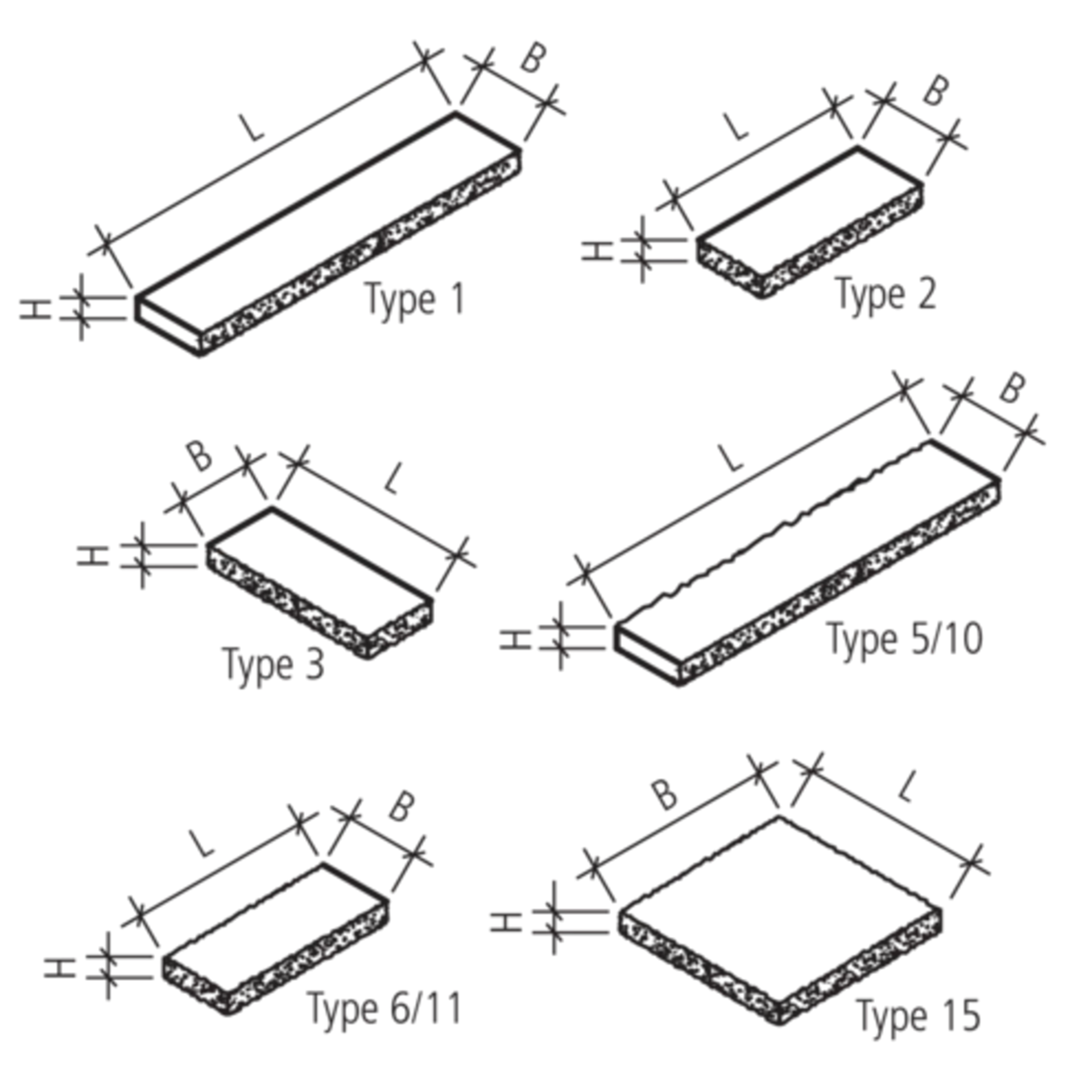 L
B
H
Type 1

L
B
H
Type 2

B
L
H
Type 3

L
B
H
Type 5/10

L
B
H
Type 6/11

B
L
H
Type 15