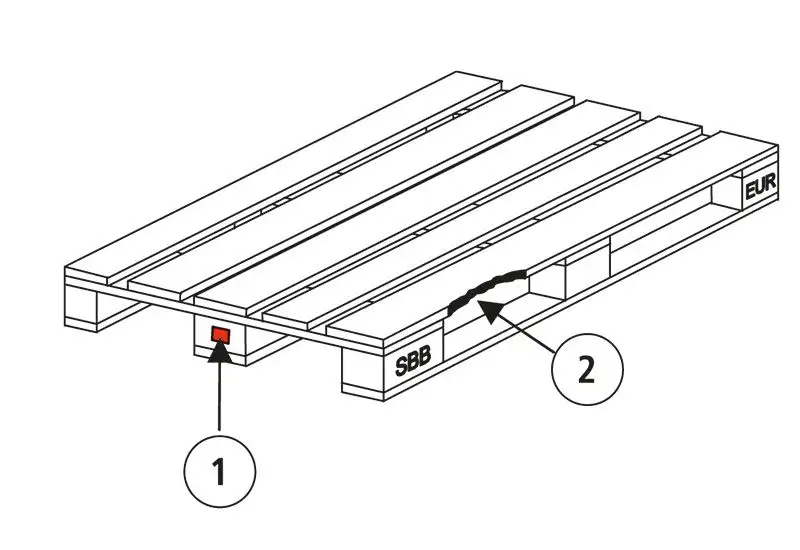 EUR

SBB

2

1